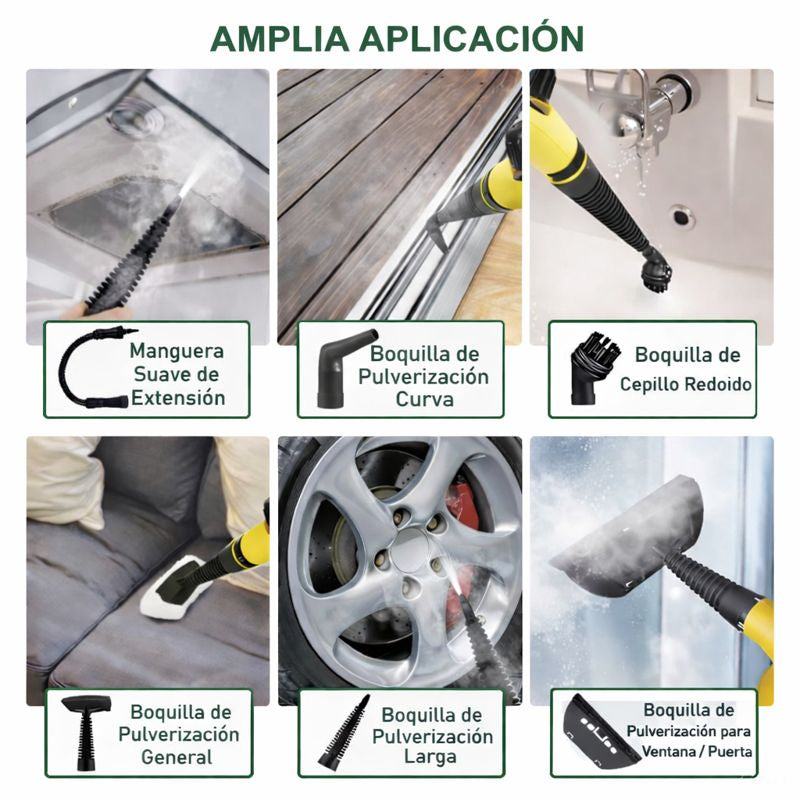 AMPLIA APLICACIÓN

Manguera Suave de Extensión

Boquilla de Pulverización Curva

Boquilla de Cepillo Redoido

Boquilla de Pulverización General

Boquilla de Pulverización Larga

Boquilla de Pulverización para Ventana / Puerta