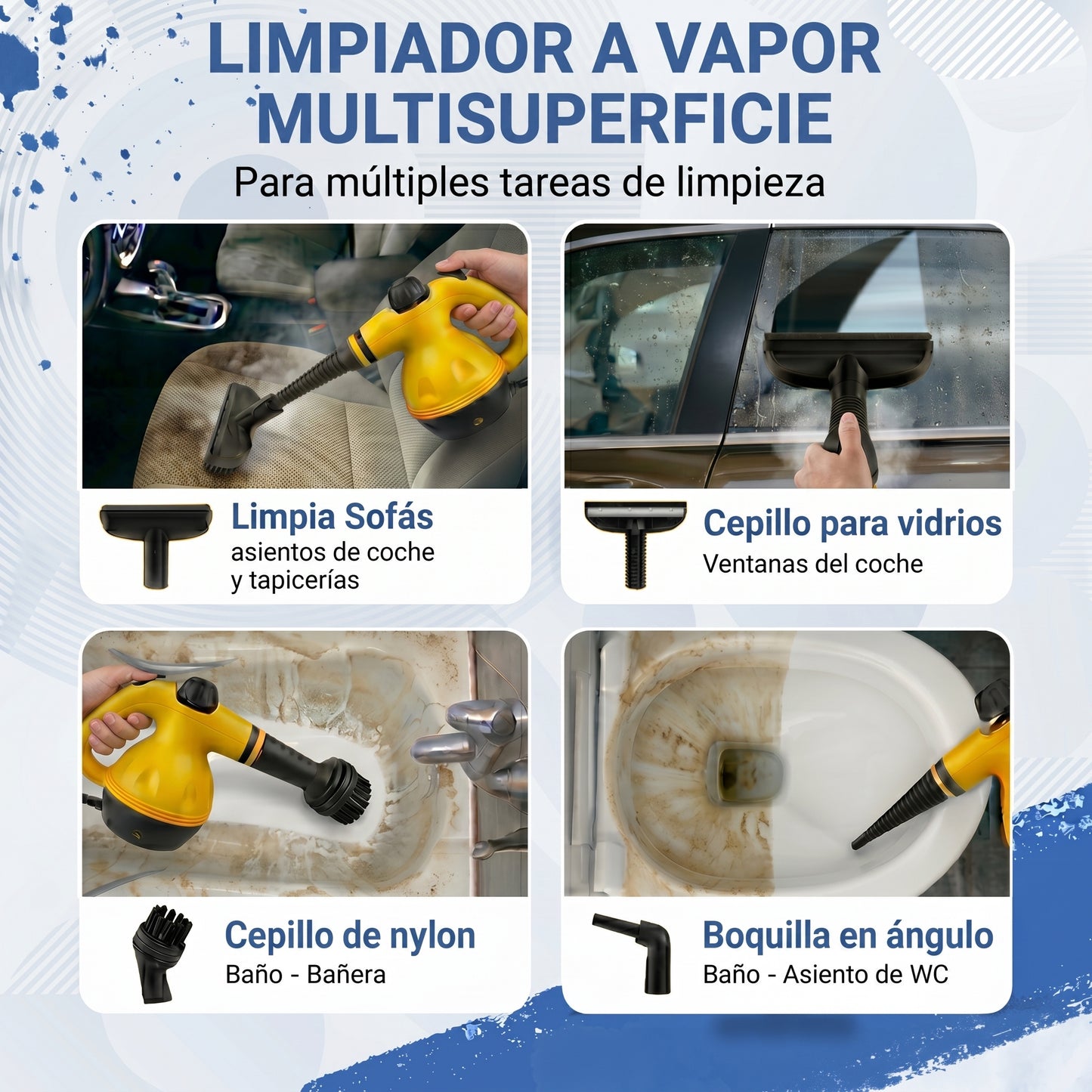 LIMPIADOR A VAPOR MULTISUPERFICIE

Para múltiples tareas de limpieza

Limpia Sofás
asientos de coche y tapicerías

Cepillo para vidrios
Ventanas del coche

Cepillo de nylon
Baño - Bañera

Boquilla en ángulo
Baño - Asiento de WC