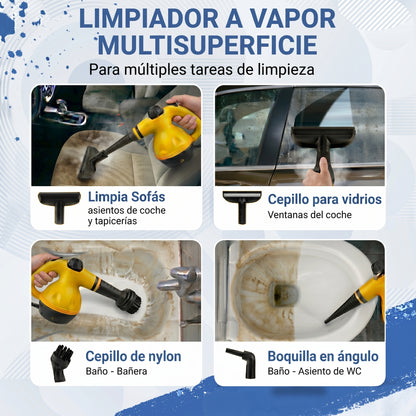 LIMPIADOR A VAPOR MULTISUPERFICIE

Para múltiples tareas de limpieza

Limpia Sofás
asientos de coche y tapicerías

Cepillo para vidrios
Ventanas del coche

Cepillo de nylon
Baño - Bañera

Boquilla en ángulo
Baño - Asiento de WC